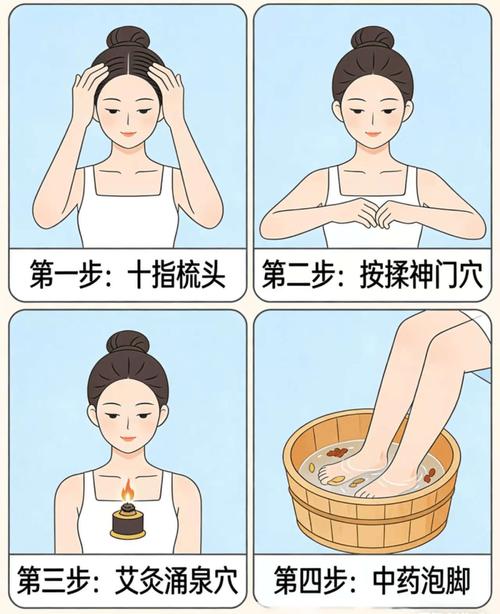 第一步：十指梳头

第二步：按揉神门穴

第三步：艾灸涌泉穴

第四步：中药泡脚