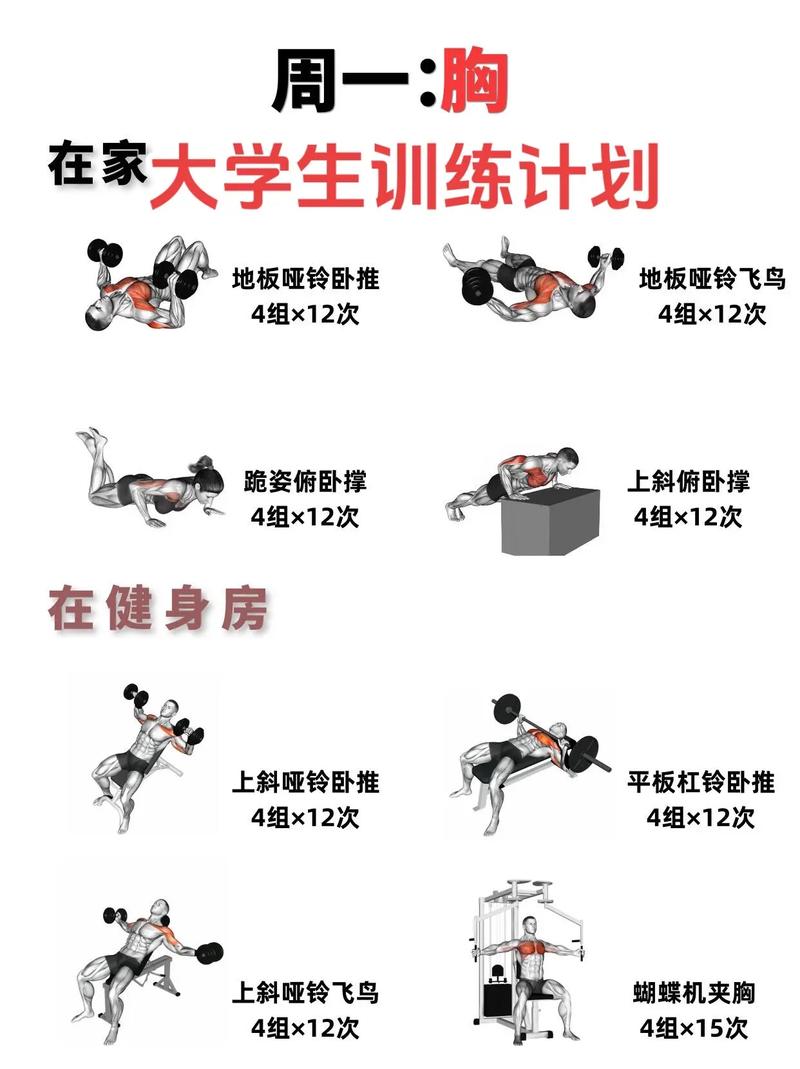 周一:胸

在家 大学生训练计划

地板哑铃卧推
4组×12次

地板哑铃飞鸟
4组×12次

跪姿俯卧撑
4组×12次

上斜俯卧撑
4组×12次

在健身房

上斜哑铃卧推
4组×12次

平板杠铃卧推
4组×12次

上斜哑铃飞鸟
4组×12次

蝴蝶机夹胸
4组×15次