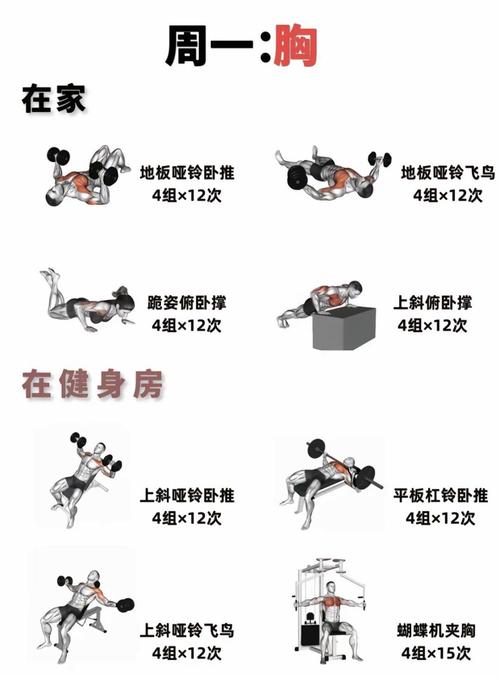 周一:胸

在家

地板哑铃卧推
4组×12次

地板哑铃飞鸟
4组×12次

跪姿俯卧撑
4组×12次

上斜俯卧撑
4组×12次

在健身房

上斜哑铃卧推
4组×12次

平板杠铃卧推
4组×12次

上斜哑铃飞鸟
4组×12次

蝴蝶机夹胸
4组×15次