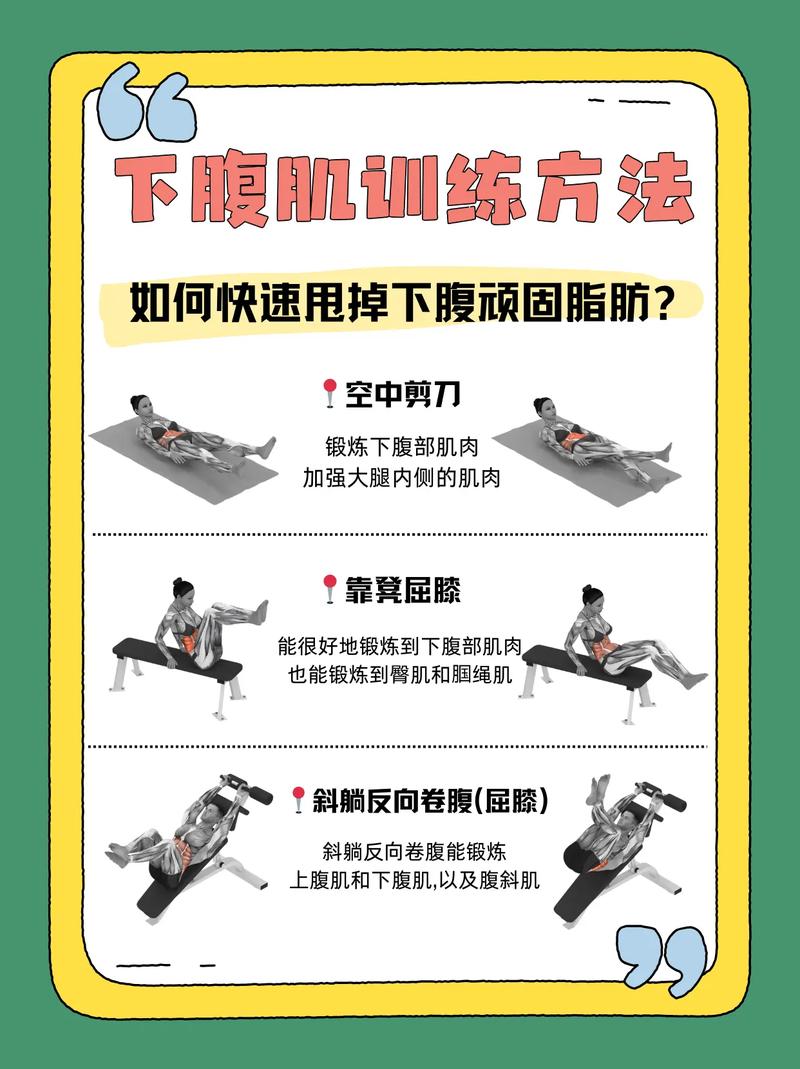 下腹肌训练方法

如何快速甩掉下腹顽固脂肪？

空中剪刀

锻炼下腹部肌肉
加强大腿内侧的肌肉

靠凳屈膝

能很好地锻炼到下腹部肌肉
也能锻炼到臀肌和腘绳肌

斜躺反向卷腹(屈膝)

斜躺反向卷腹能锻炼
上腹肌和下腹肌,以及腹斜肌