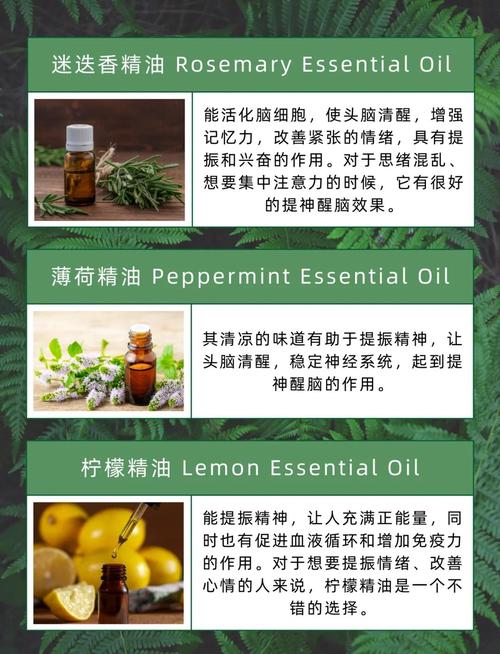 迷迭香精油 Rosemary Essential Oil

能活化脑细胞，使头脑清醒，增强记忆力，改善紧张的情绪，具有提振和兴奋的作用。对于思绪混乱、想要集中注意力的时候，它有很好的提神醒脑效果。

薄荷精油 Peppermint Essential Oil

其清凉的味道有助于提振精神，让头脑清醒，稳定神经系统，起到提神醒脑的作用。

柠檬精油 Lemon Essential Oil

能提振精神，让人充满正能量，同时也有促进血液循环和增加免疫力的作用。对于想要提振情绪、改善心情的人来说，柠檬精油是一个不错的选择。