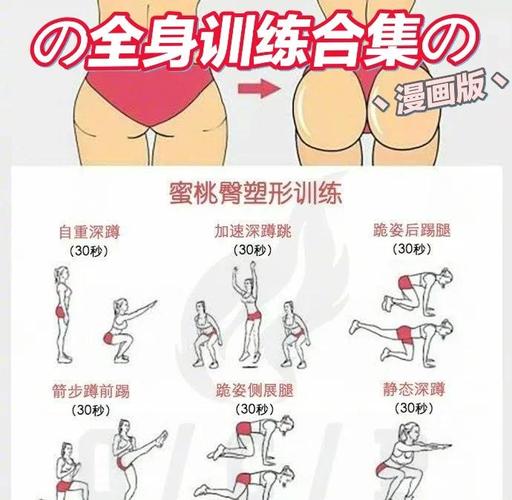 の全身训练合集の

、漫画版、

蜜桃臀塑形训练

自重深蹲
(30秒)

加速深蹲跳
(30秒)

跪姿后踢腿
(30秒)

箭步蹲前踢
(30秒)

跪姿侧展腿
(30秒)

静态深蹲
(30秒)