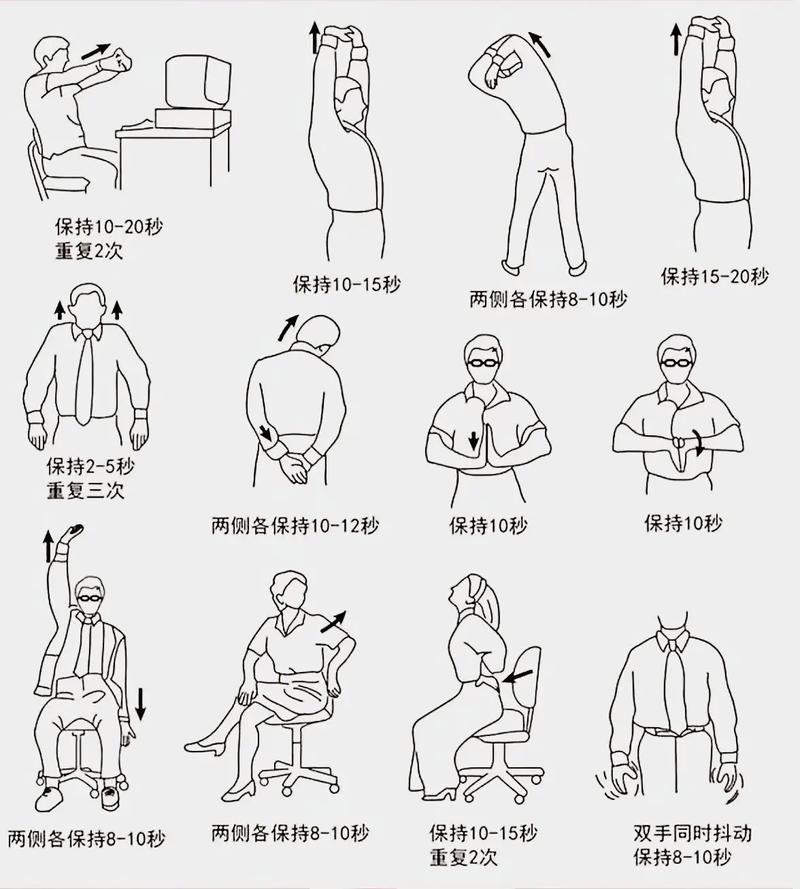 保持10-20秒
重复2次

保持10-15秒

两侧各保持8-10秒

保持15-20秒

保持2-5秒
重复三次

两侧各保持10-12秒

保持10秒

保持10秒

两侧各保持8-10秒

两侧各保持8-10秒

保持10-15秒
重复2次

双手同时抖动
保持8-10秒