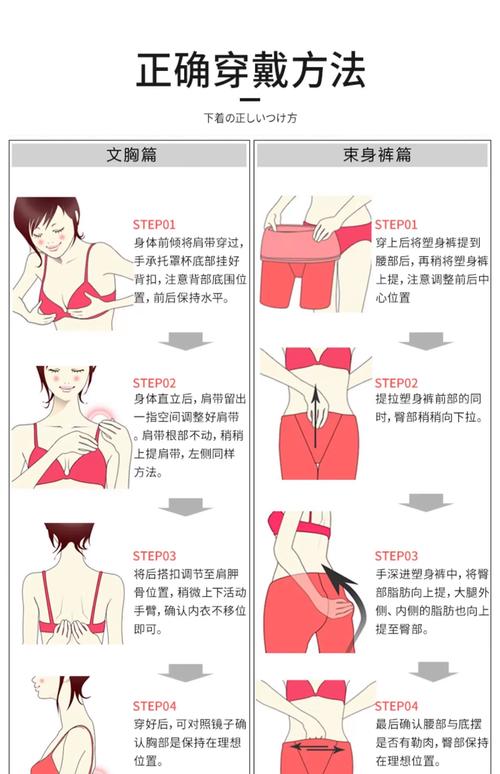 正确穿戴方法

下着の正しいつけ方

文胸篇

STEP01
身体前倾将肩带穿过，手承托罩杯底部挂好背扣，注意背部底围位置，前后保持水平。

STEP02
身体直立后，肩带留出一指空间调整好肩带。肩带根部不动，稍稍上提肩带，左侧同样方法。

STEP03
将后搭扣调节至肩胛骨位置，稍微上下活动手臂，确认内衣不移位即可。

STEP04
穿好后，可对照镜子确认胸部是保持在理想位置。

束身裤篇

STEP01
穿上后将塑身裤提到腰部后，再稍将塑身裤上提，注意调整前后中心位置

STEP02
提拉塑身裤前部的同时，臀部稍稍向下拉。

STEP03
手深进塑身裤中，将臀部脂肪向上提，大腿外侧、内侧的脂肪也向上提至臀部。

STEP04
最后确认腰部与底摆是否有勒肉，臀部保持在理想位置。