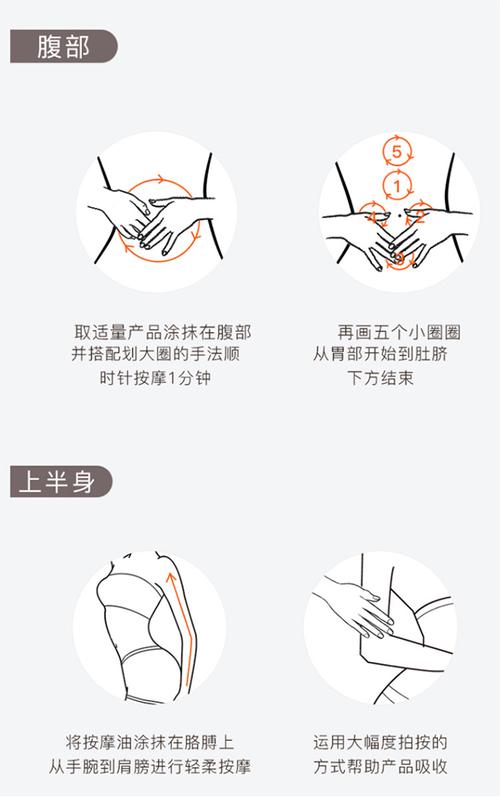 腹部

5
1
4
2
3

取适量产品涂抹在腹部并搭配划大圈的手法顺时针按摩1分钟

再画五个小圈圈从胃部开始到肚脐下方结束

上半身

将按摩油涂抹在胳膊上从手腕到肩膀进行轻柔按摩

运用大幅度拍按的方式帮助产品吸收