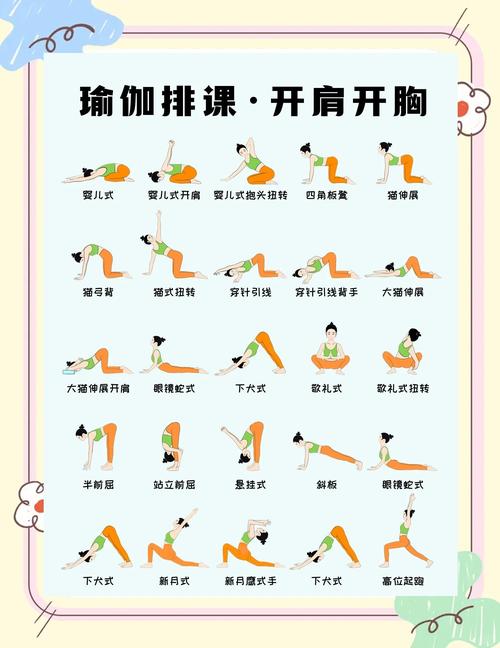 瑜伽排课·开肩开胸

婴儿式
婴儿式开肩
婴儿式抱头扭转
四角板凳
猫伸展

猫弓背
猫式扭转
穿针引线
穿针引线背手
大猫伸展

大猫伸展开肩
眼镜蛇式
下犬式
敬礼式
敬礼式扭转

半前屈
站立前屈
悬挂式
斜板
眼镜蛇式

下犬式
新月式
新月鹰式手
下犬式
高位起跑