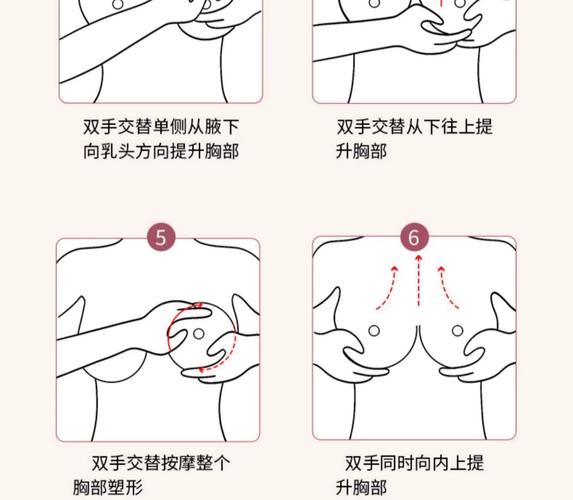 双手交替单侧从腋下向乳头方向提升胸部

双手交替从下往上提升胸部

5

双手交替按摩整个胸部塑形

6

双手同时向内上提升胸部