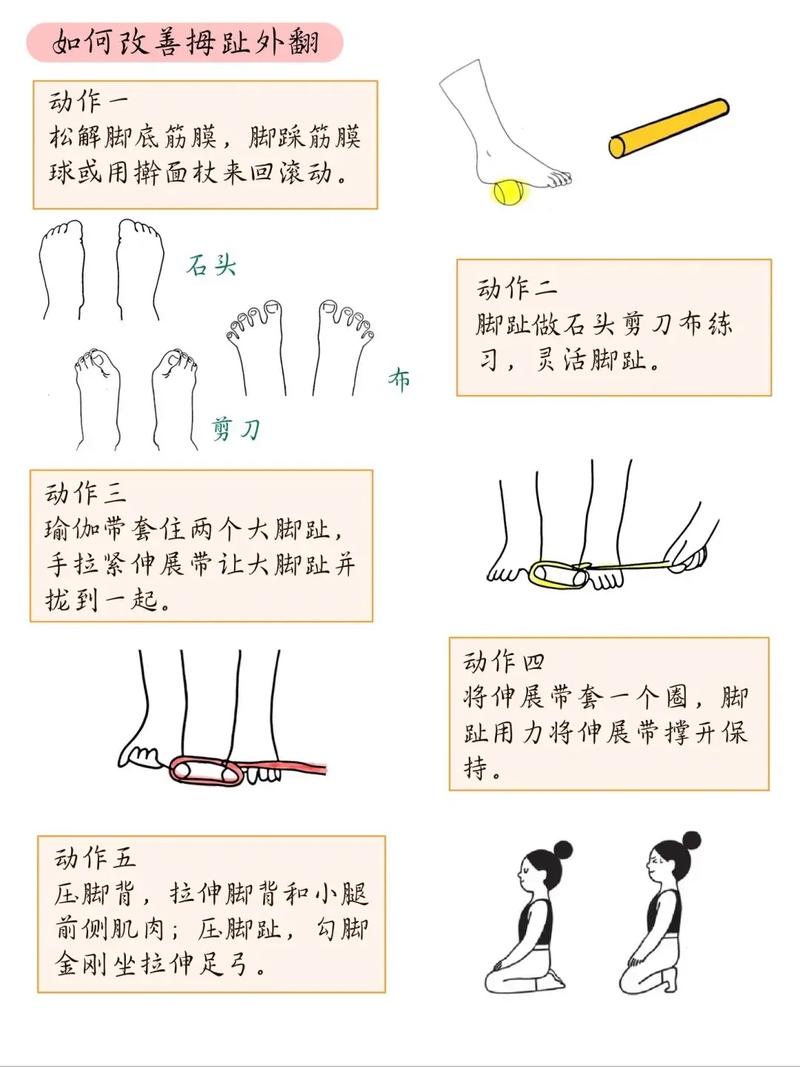 如何改善拇趾外翻

动作一
松解脚底筋膜，脚踩筋膜球或用擀面杖来回滚动。

石头

布

剪刀

动作二
脚趾做石头剪刀布练习，灵活脚趾。

动作三
瑜伽带套住两个大脚趾，手拉紧伸展带让大脚趾并拢到一起。

动作四
将伸展带套一个圈，脚趾用力将伸展带撑开保持。

动作五
压脚背，拉伸脚背和小腿前侧肌肉；压脚趾，勾脚金刚坐拉伸足弓。