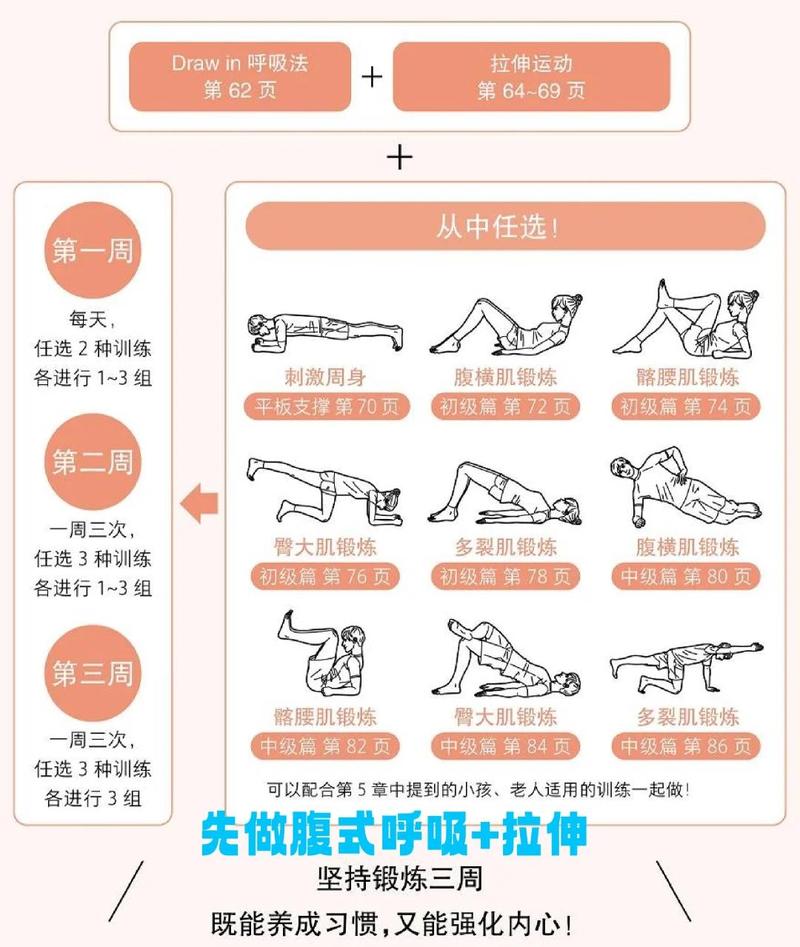 Draw in 呼吸法
第 62 页

+

拉伸运动
第 64~69 页

+

第一周
每天，
任选 2 种训练
各进行 1~3 组

第二周
一周三次，
任选 3 种训练
各进行 1~3 组

第三周
一周三次，
任选 3 种训练
各进行 3 组

从中任选！

刺激周身
平板支撑 第 70 页

腹横肌锻炼
初级篇 第 72 页

髂腰肌锻炼
初级篇 第 74 页

臀大肌锻炼
初级篇 第 76 页

多裂肌锻炼
初级篇 第 78 页

腹横肌锻炼
中级篇 第 80 页

髂腰肌锻炼
中级篇 第 82 页

臀大肌锻炼
中级篇 第 84 页

多裂肌锻炼
中级篇 第 86 页

可以配合第 5 章中提到的小孩、老人适用的训练一起做！

先做腹式呼吸+拉伸

坚持锻炼三周

既能养成习惯，又能强化内心！