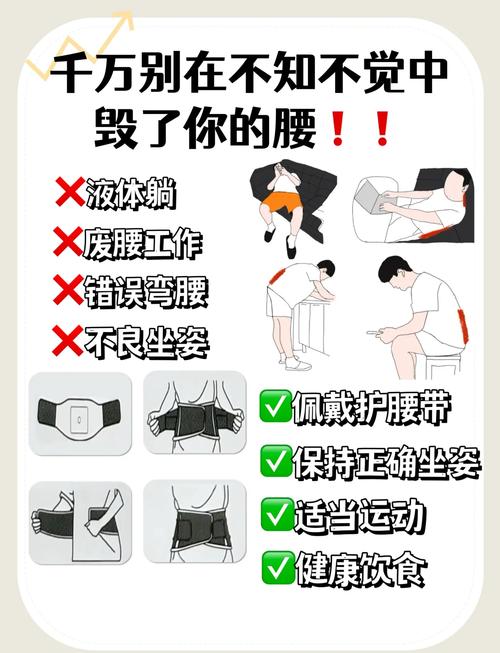 千万别在不知不觉中毁了你的腰❗❗

❌液体躺
❌废腰工作
❌错误弯腰
❌不良坐姿

✅佩戴护腰带
✅保持正确坐姿
✅适当运动
✅健康饮食