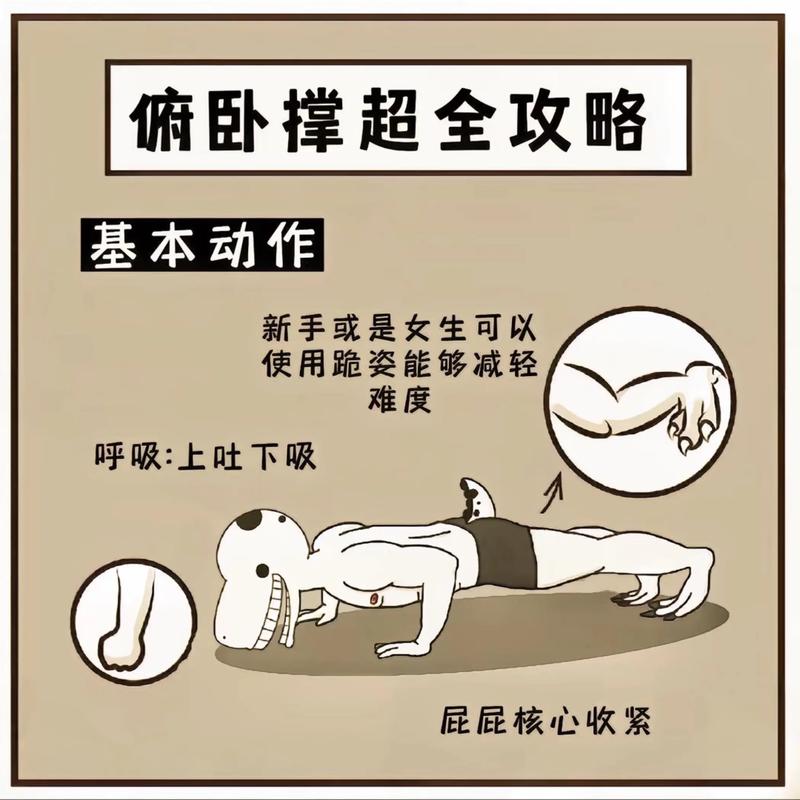 俯卧撑超全攻略

基本动作

新手或是女生可以使用跪姿能够减轻难度

呼吸:上吐下吸

屁屁核心收紧